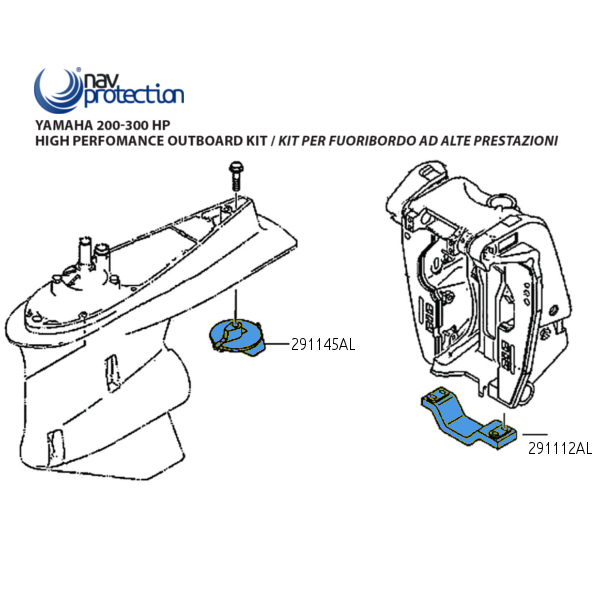 nav protection

YAMAHA 200-300 HP
HIGH PERFOMANCE OUTBOARD KIT / KIT PER FUORIBORDO AD ALTE PRESTAZIONI

291145AL

291112AL